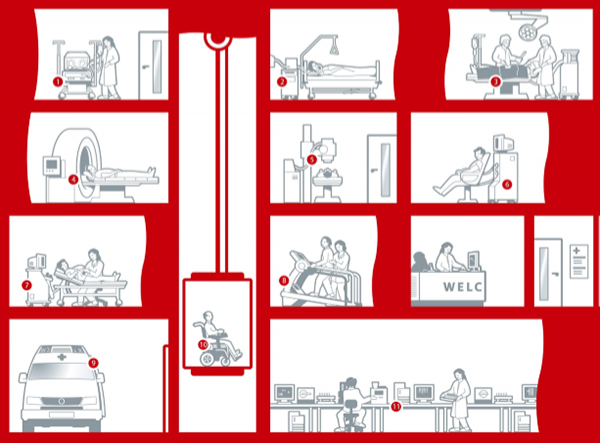 1
2
3
4
5
6
7
8
WELC
9
10
11